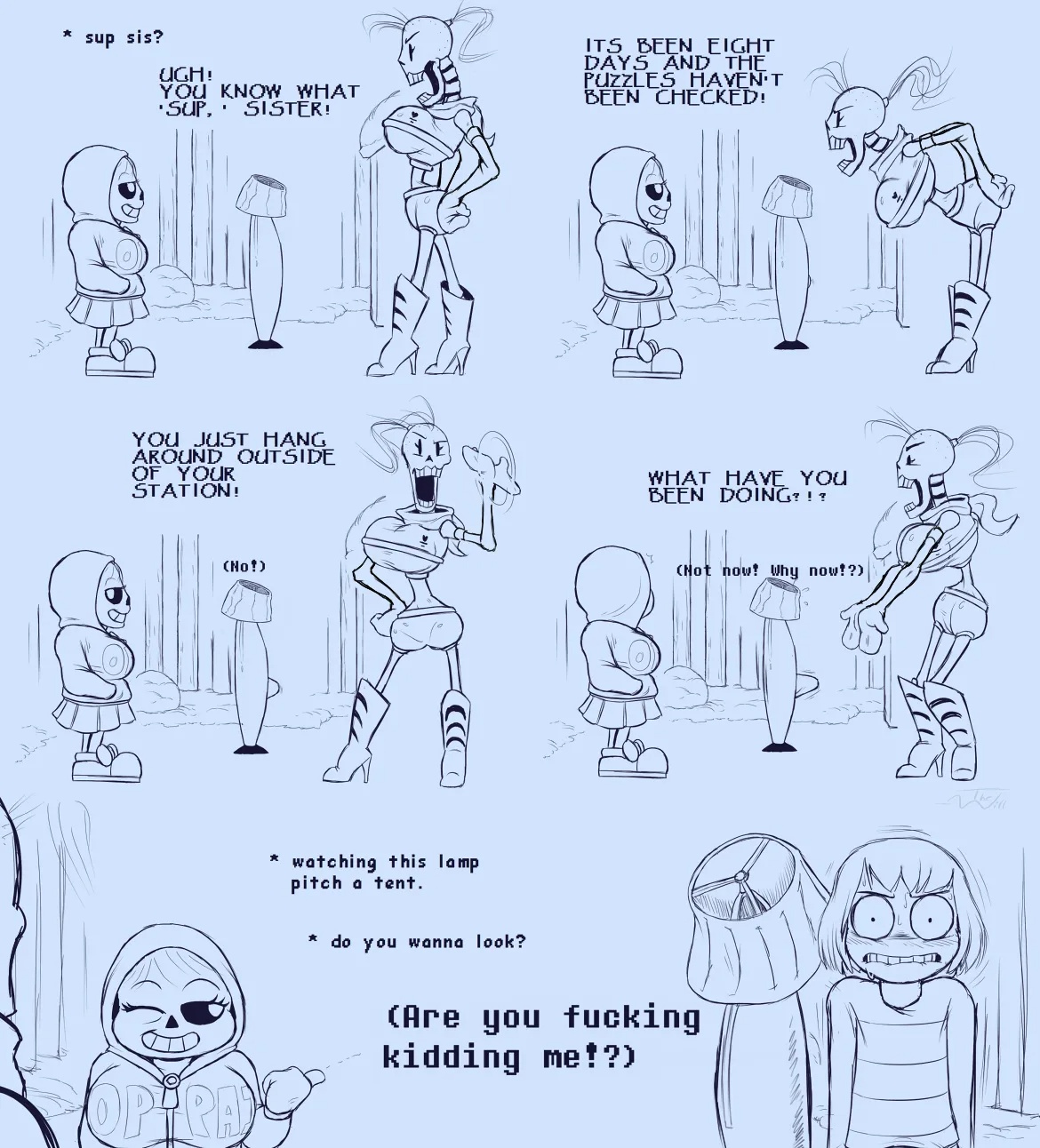 * sup sis?

UGH! YOU KNOW WHAT 'SUP,' SISTER!

ITS BEEN EIGHT DAYS AND THE PUZZLES HAVEN'T BEEN CHECKED!

YOU JUST HANG AROUND OUTSIDE OF YOUR STATION!

(No!)

WHAT HAVE YOU BEEN DOING?!?

(Not now! Why now!?)

* watching this lamp pitch a tent.

* do you wanna look?

(Are you fucking kidding me!?)

OP PAI